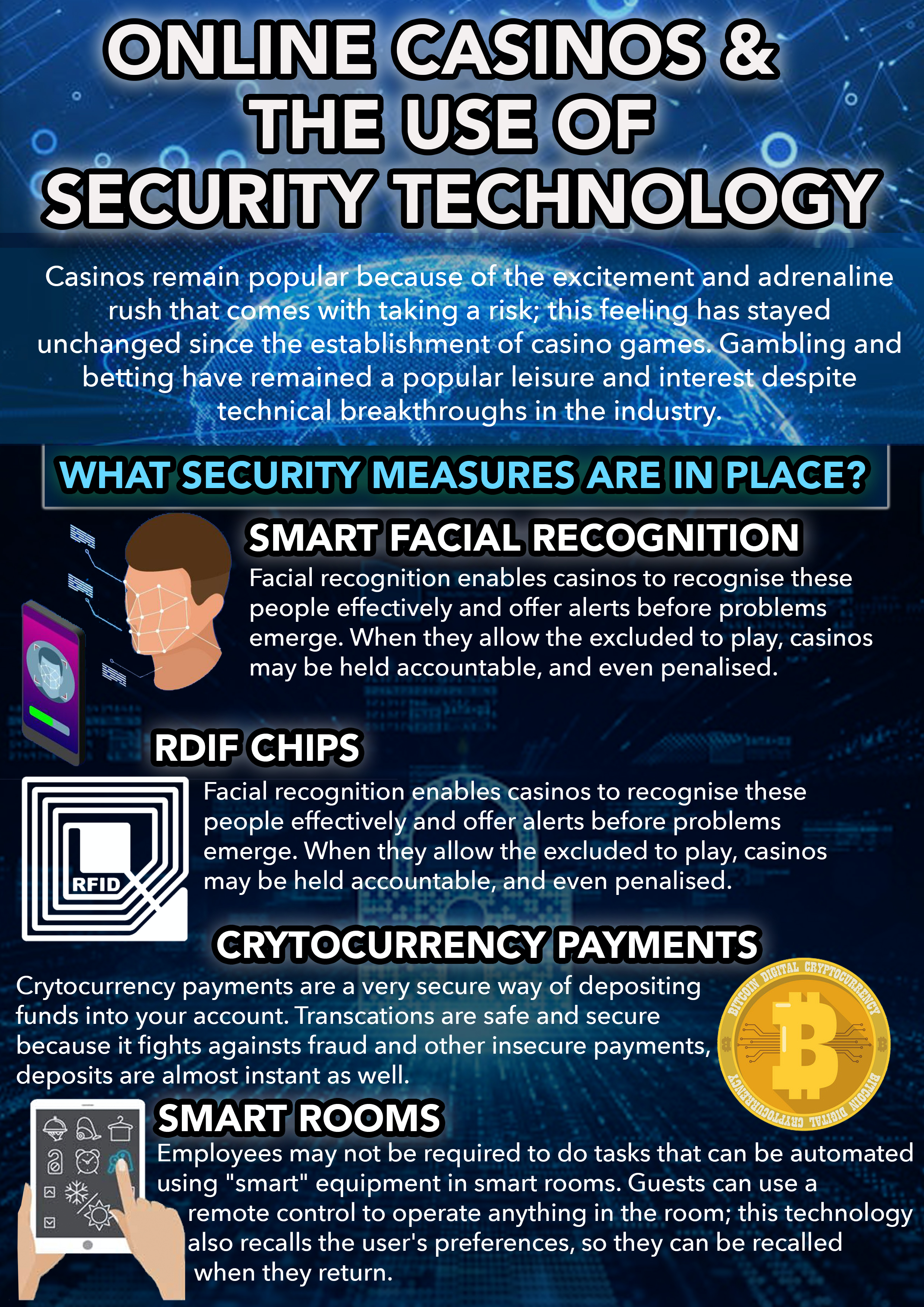 ONLINE CASINOS & THE USE OF SECURITY TECHNOLOGY

Casinos remain popular because of the excitement and adrenaline rush that comes with taking a risk; this feeling has stayed unchanged since the establishment of casino games. Gambling and betting have remained a popular leisure and interest despite technical breakthroughs in the industry.

WHAT SECURITY MEASURES ARE IN PLACE?

SMART FACIAL RECOGNITION

Facial recognition enables casinos to recognise these people effectively and offer alerts before problems emerge. When they allow the excluded to play, casinos may be held accountable, and even penalised.

RDIF CHIPS

RFID

Facial recognition enables casinos to recognise these people effectively and offer alerts before problems emerge. When they allow the excluded to play, casinos may be held accountable, and even penalised.

CRYTOCURRENCY PAYMENTS

Crytocurrency payments are a very secure way of depositing funds into your account. Transcations are safe and secure because it fights againsts fraud and other insecure payments, deposits are almost instant as well.

BITCOIN DIGITAL CRYPTOCURRENCY BITCOIN DIGITAL CRYPTOCURRENCY

SMART ROOMS

Employees may not be required to do tasks that can be automated using "smart" equipment in smart rooms. Guests can use a remote control to operate anything in the room; this technology also recalls the user's preferences, so they can be recalled when they return.